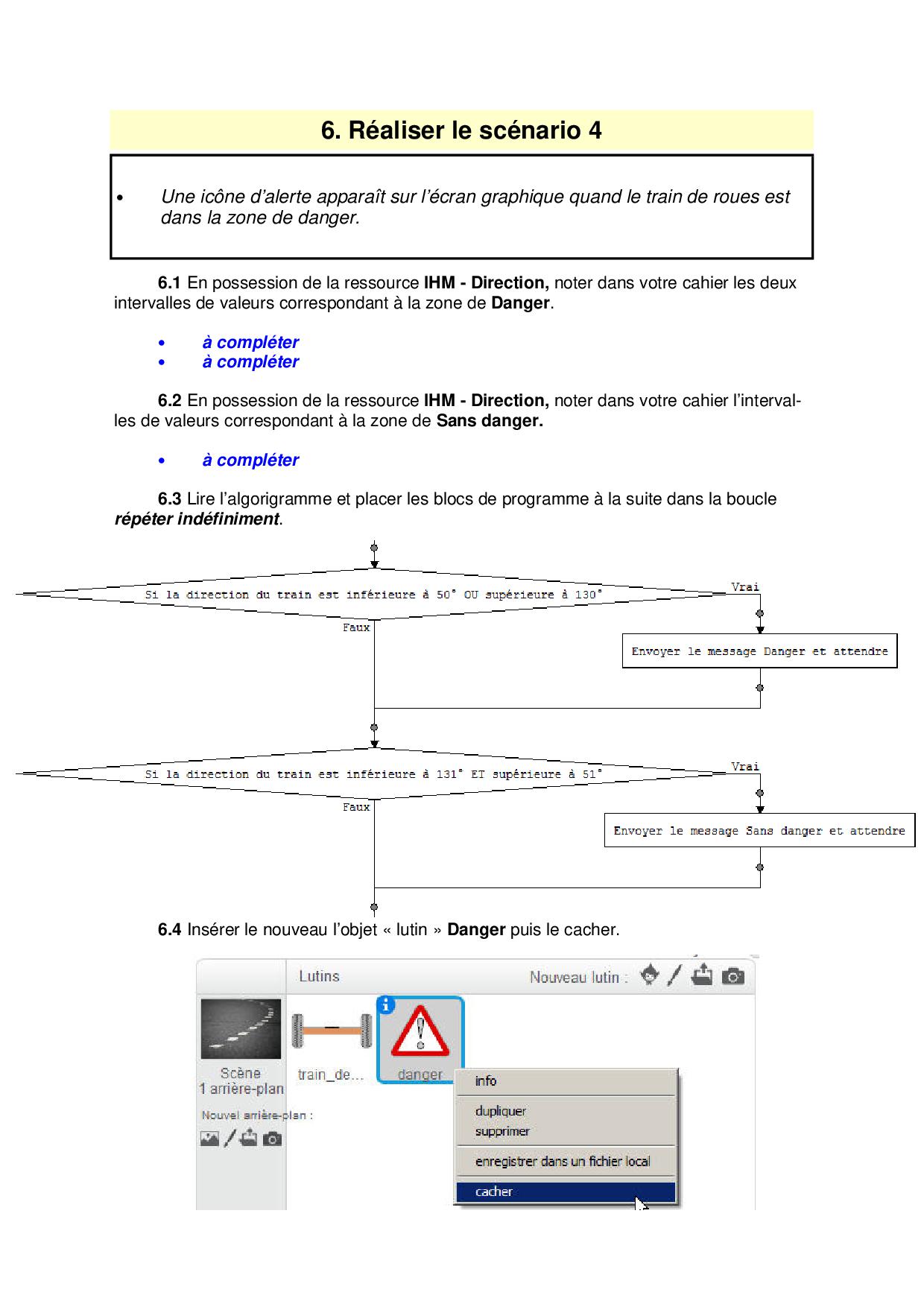 6. Réaliser le scénario 4

• Une icône d'alerte apparaît sur l'écran graphique quand le train de roues est dans la zone de danger.

6.1 En possession de la ressource IHM - Direction, noter dans votre cahier les deux intervalles de valeurs correspondant à la zone de Danger.

• à compléter
• à compléter

6.2 En possession de la ressource IHM - Direction, noter dans votre cahier l'intervalles de valeurs correspondant à la zone de Sans danger.

• à compléter

6.3 Lire l'algorigramme et placer les blocs de programme à la suite dans la boucle répéter indéfiniment.

Si la direction du train est inférieure à 50° OU supérieure à 130°
Vrai
Faux
Envoyer le message Danger et attendre

Si la direction du train est inférieure à 131° ET supérieure à 51°
Vrai
Faux
Envoyer le message Sans danger et attendre

6.4 Insérer le nouveau l'objet « lutin » Danger puis le cacher.

Lutins
Nouveau lutin :
Scène
1 arrière-plan
Nouvel arrière-plan :
train_de...
danger
info
dupliquer
supprimer
enregistrer dans un fichier local
cacher