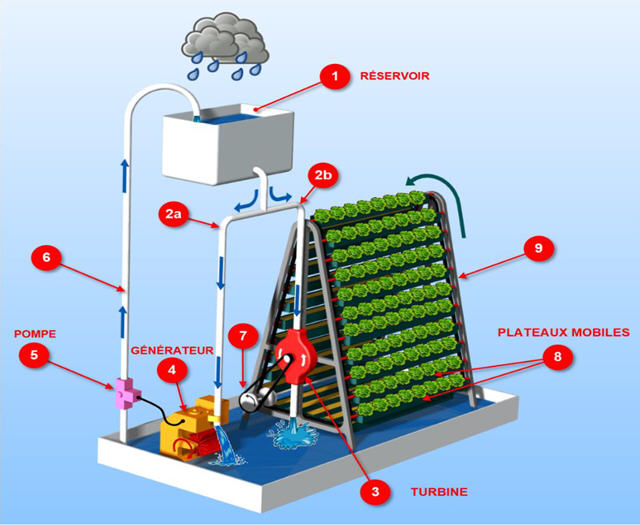 1 RÉSERVOIR

2b

2a

6

9

POMPE

5

GÉNÉRATEUR

4

7

PLATEAUX MOBILES

8

3 TURBINE